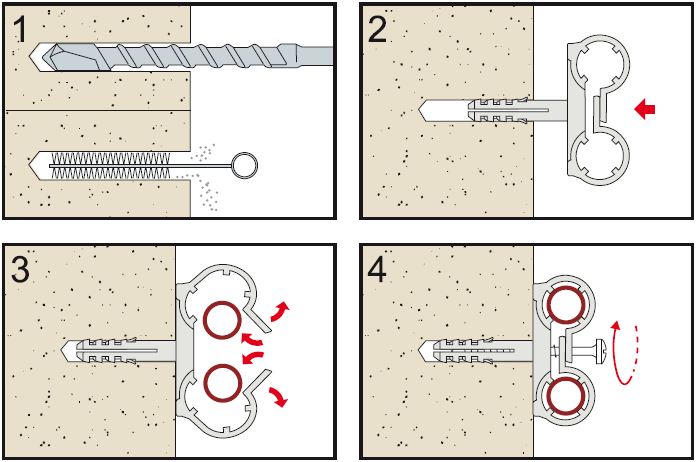 1

2

3

4